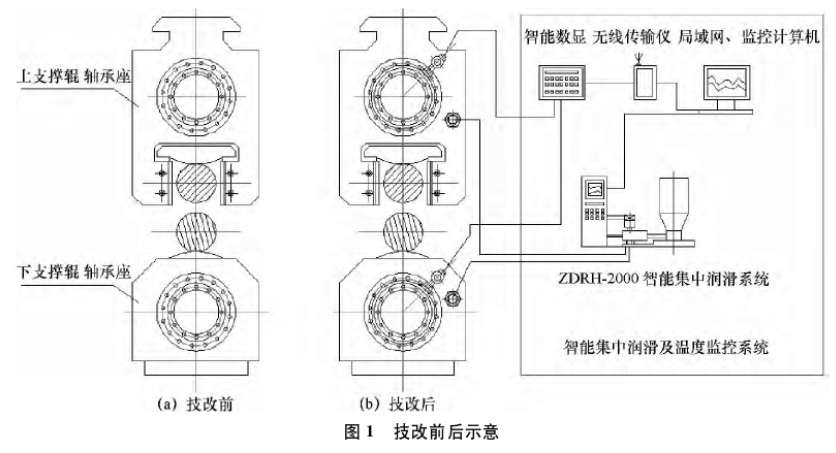 上支撑辊 轴承座

下支撑辊 轴承座

(a) 技改前

智能数显 无线传输仪 局域网、监控计算机

ZDRH-2000 智能集中润滑系统

智能集中润滑及温度监控系统

(b) 技改后

图 1 技改前后示意